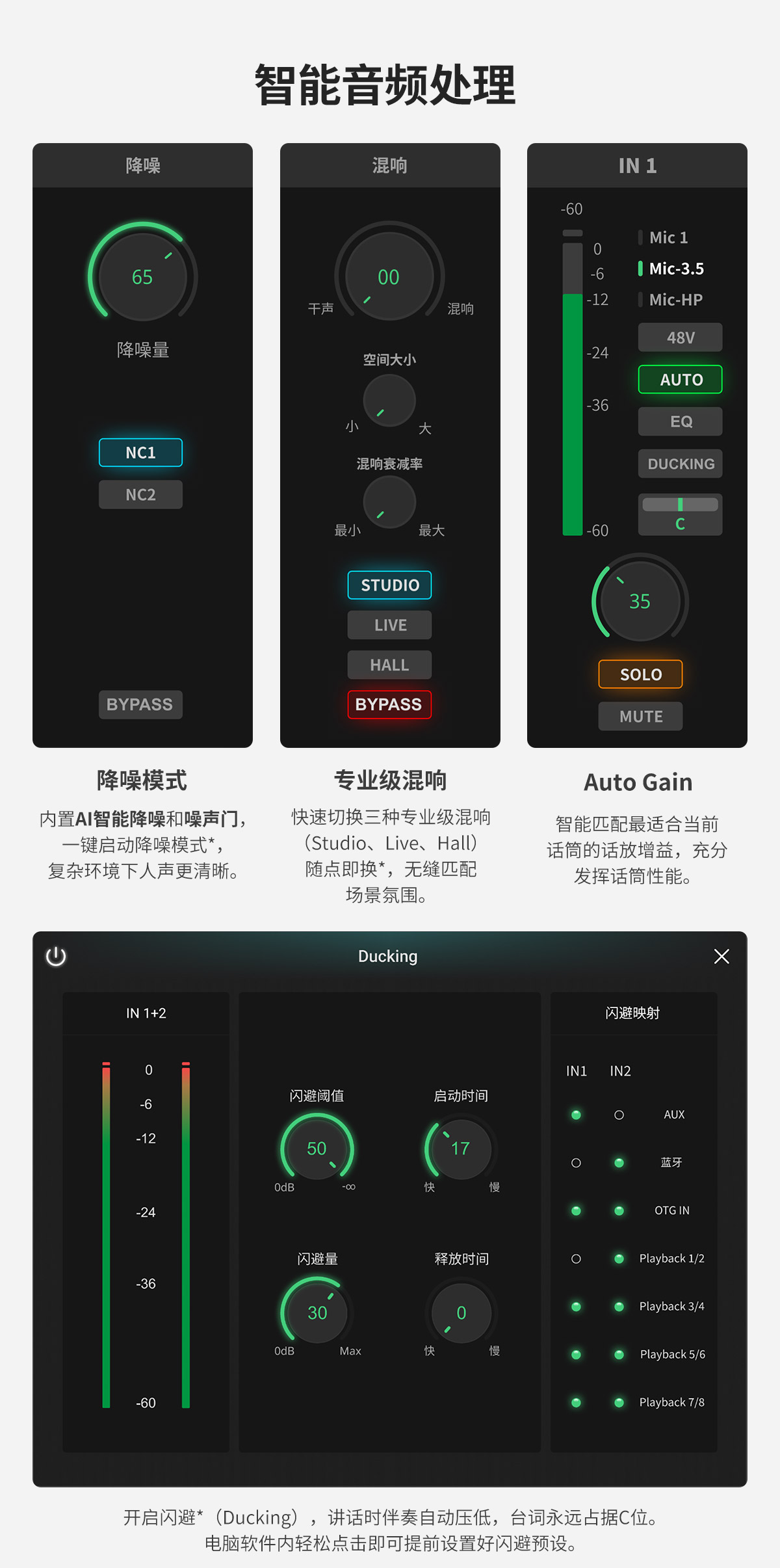 智能音频处理

降噪

65

降噪量

NC1

NC2

BYPASS

混响

00

干声

混响

空间大小

小

大

混响衰减率

最小

最大

STUDIO

LIVE

HALL

BYPASS

IN 1

-60

0

-6

-12

-24

-36

-60

Mic 1

Mic-3.5

Mic-HP

48V

AUTO

EQ

DUCKING

C

35

SOLO

MUTE

降噪模式

内置AI智能降噪和噪声门，一键启动降噪模式*，复杂环境下人声更清晰。

专业级混响

快速切换三种专业级混响（Studio、Live、Hall）随点即换*，无缝匹配场景氛围。

Auto Gain

智能匹配最适合当前话筒的话放增益，充分发挥话筒性能。

Ducking

IN 1+2

0

-6

-12

-24

-36

-60

闪避阈值

50

0dB

-∞

启动时间

17

快

慢

闪避量

30

0dB

Max

释放时间

0

快

慢

闪避映射

IN1

IN2

AUX

蓝牙

OTG IN

Playback 1/2

Playback 3/4

Playback 5/6

Playback 7/8

开启闪避*（Ducking），讲话时伴奏自动压低，台词永远占据C位。
电脑软件内轻松点击即可提前设置好闪避预设。